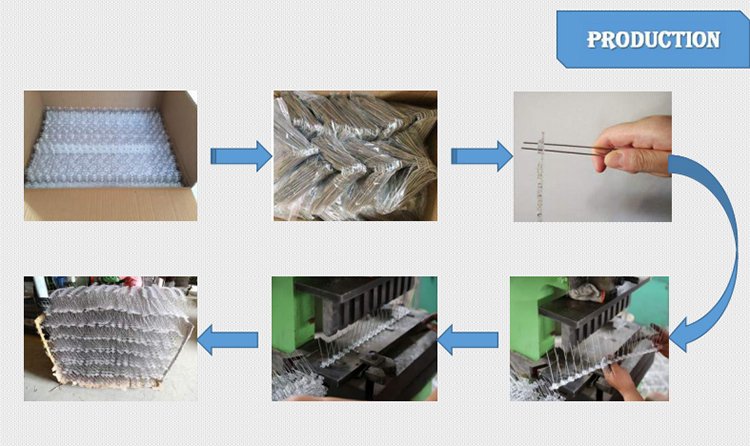 PRODUCTION