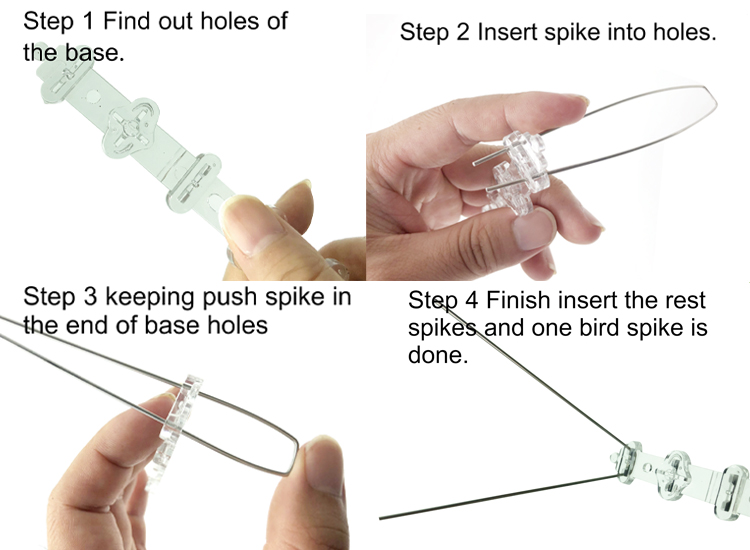 Step 1 Find out holes of the base.

Step 2 Insert spike into holes.

Step 3 keeping push spike in the end of base holes

Step 4 Finish insert the rest spikes and one bird spike is done.